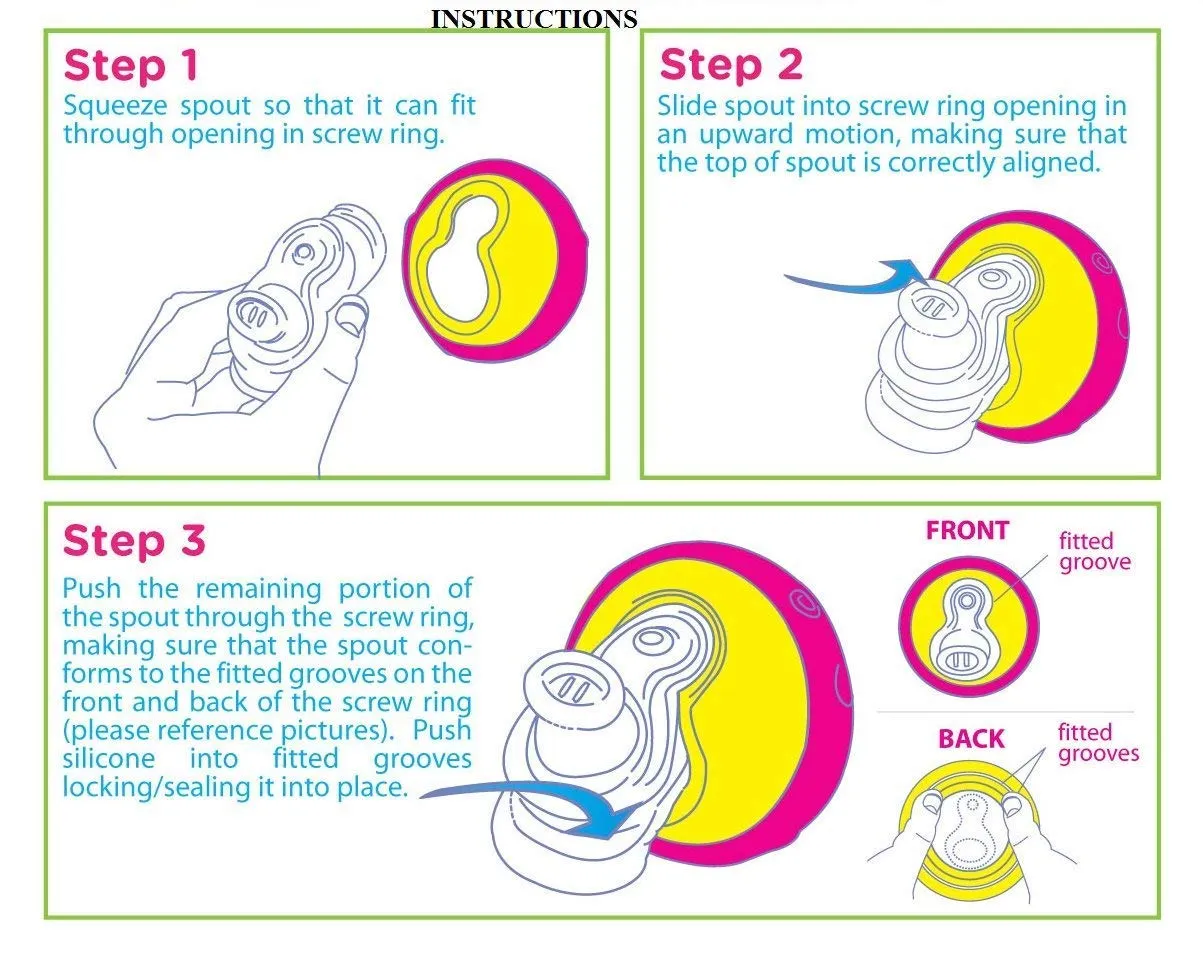 INSTRUCTIONS

Step 1
Squeeze spout so that it can fit through opening in screw ring.

Step 2
Slide spout into screw ring opening in an upward motion, making sure that the top of spout is correctly aligned.

Step 3
Push the remaining portion of the spout through the screw ring, making sure that the spout conforms to the fitted grooves on the front and back of the screw ring (please reference pictures). Push silicone into fitted grooves locking/sealing it into place.

FRONT
fitted groove

BACK
fitted grooves